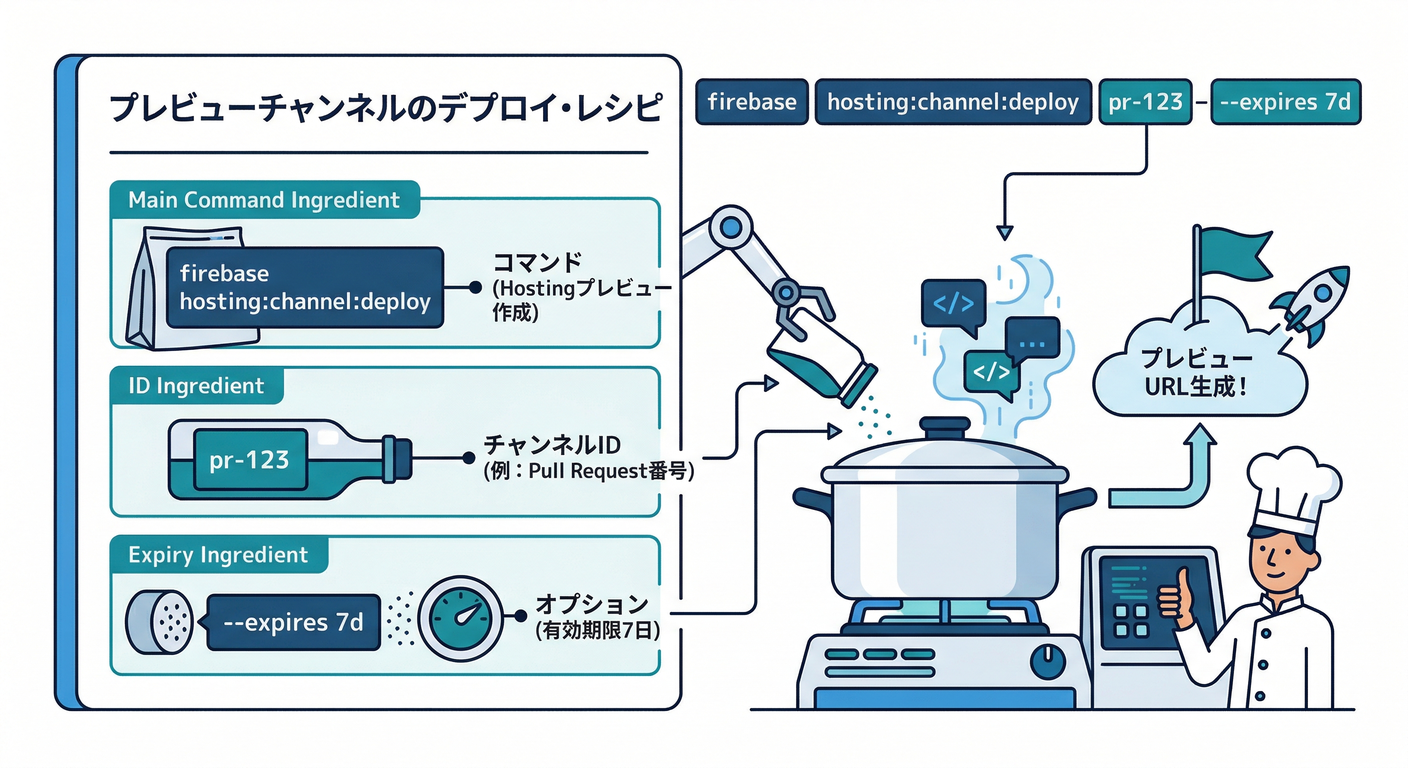 プレビューチャンネルのデプロイ・レシピ

Main Command Ingredient

firebase hosting:channel:deploy

コマンド (Hostingプレビュー作成)

ID Ingredient

pr-123

チャンネルID (例：Pull Request番号)

Expiry Ingredient

--expires 7d

オプション (有効期限7日)

firebase hosting:channel:deploy pr-123 --expires 7d

</>

...

</>

プレビュー URL生成！