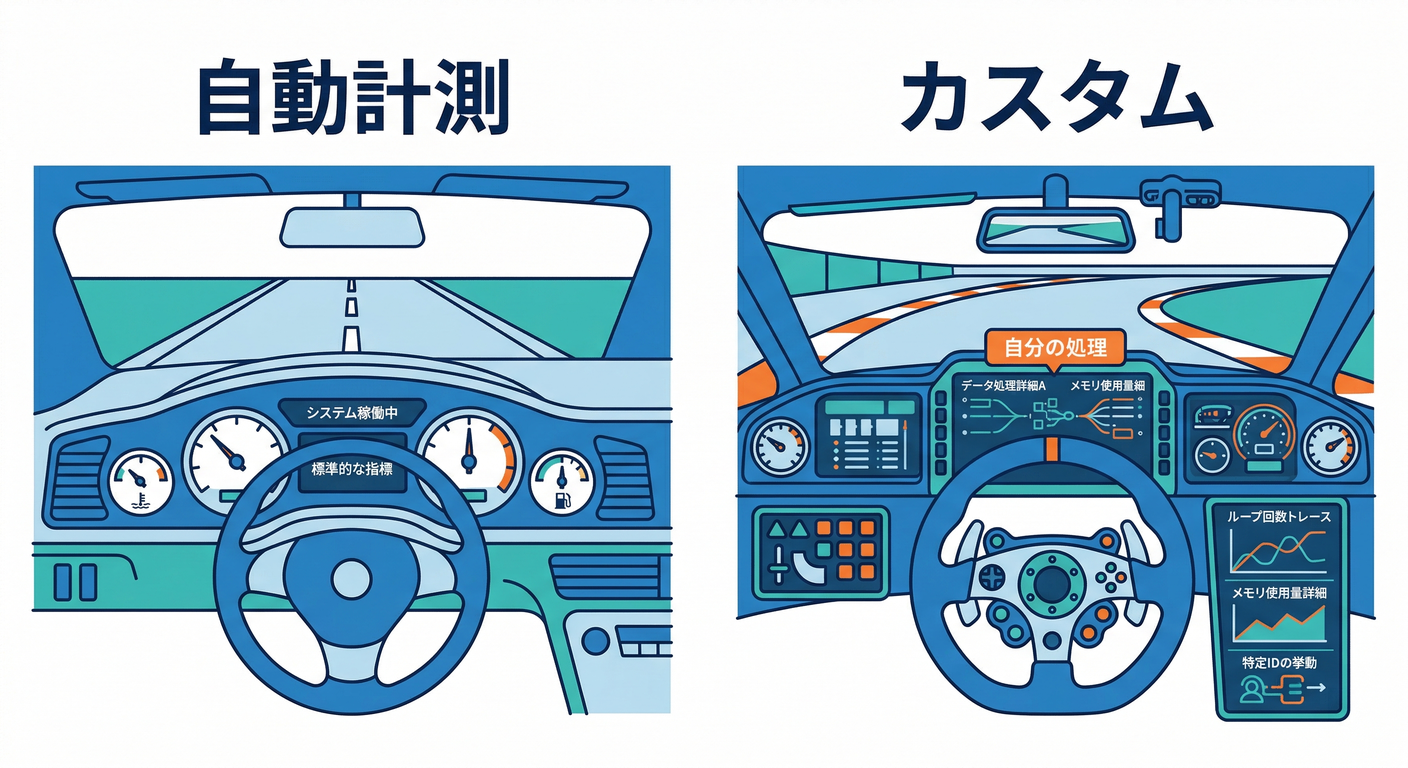 自動計測

システム稼働中

標準的な指標

カスタム

自分の処理

データ処理詳細A

メモリ使用量細

ループ回数トレース

メモリ使用量詳細

特定IDの挙動