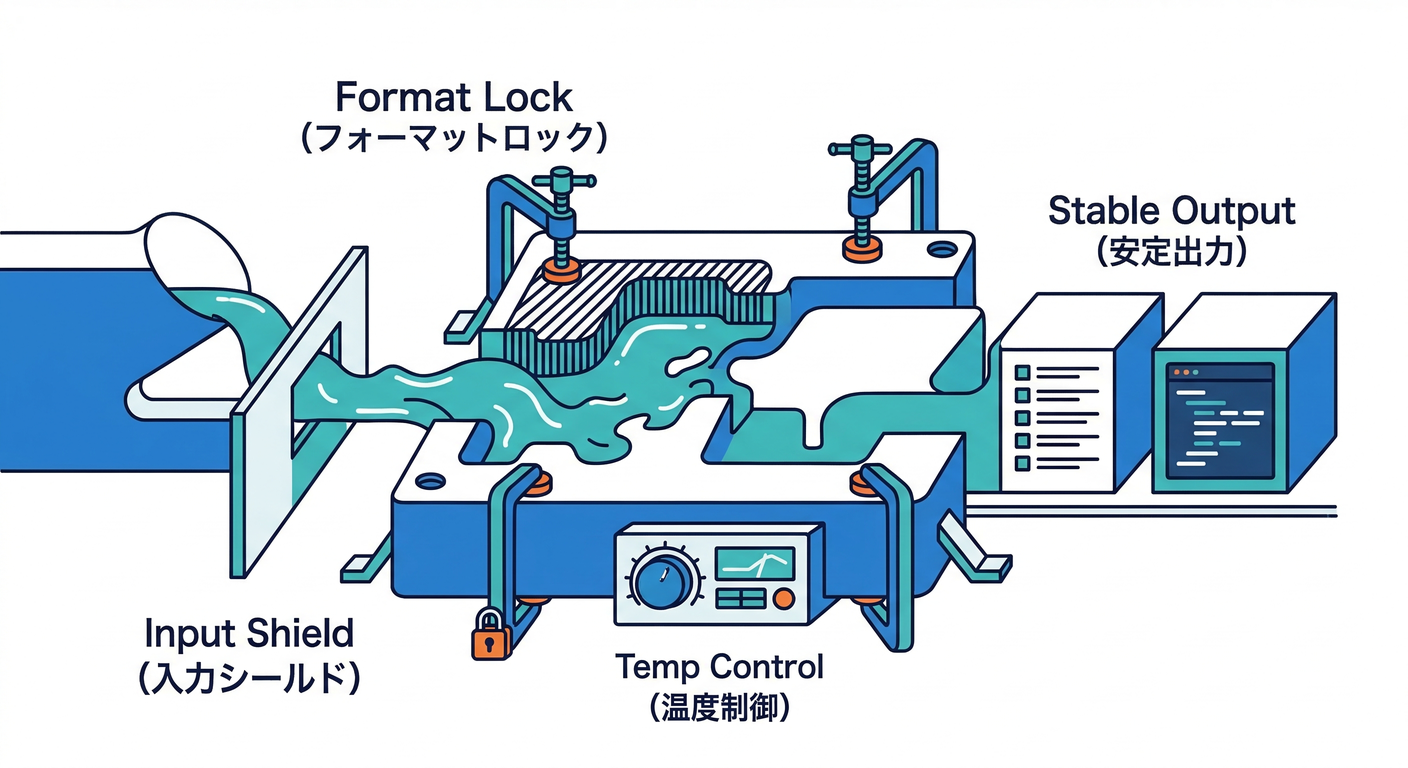 Format Lock
（フォーマットロック）

Stable Output
（安定出力）

Input Shield
（入力シールド）

Temp Control
（温度制御）